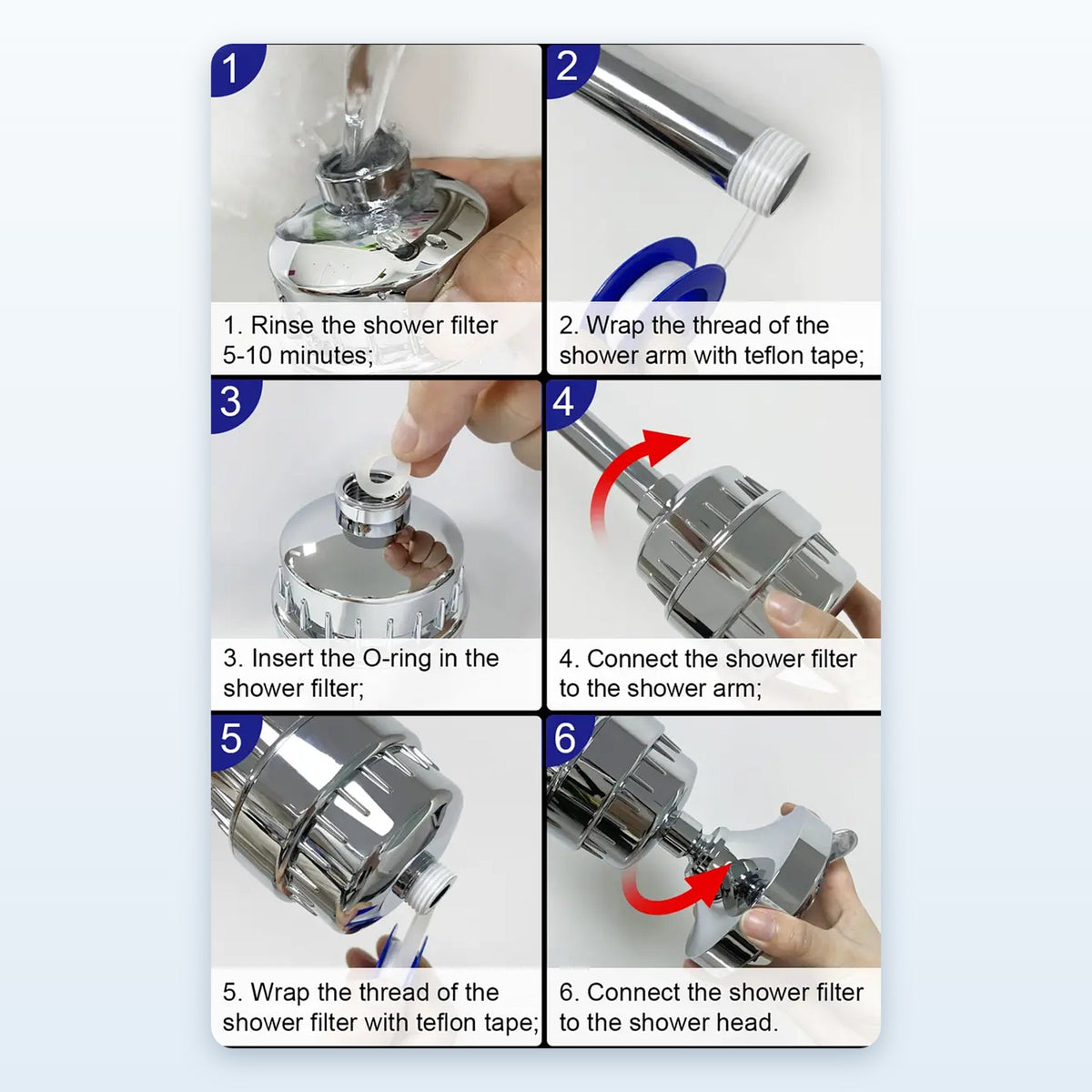 1

1. Rinse the shower filter 5-10 minutes;

2

2. Wrap the thread of the shower arm with teflon tape;

3

3. Insert the O-ring in the shower filter;

4

4. Connect the shower filter to the shower arm;

5

5. Wrap the thread of the shower filter with teflon tape;

6

6. Connect the shower filter to the shower head.